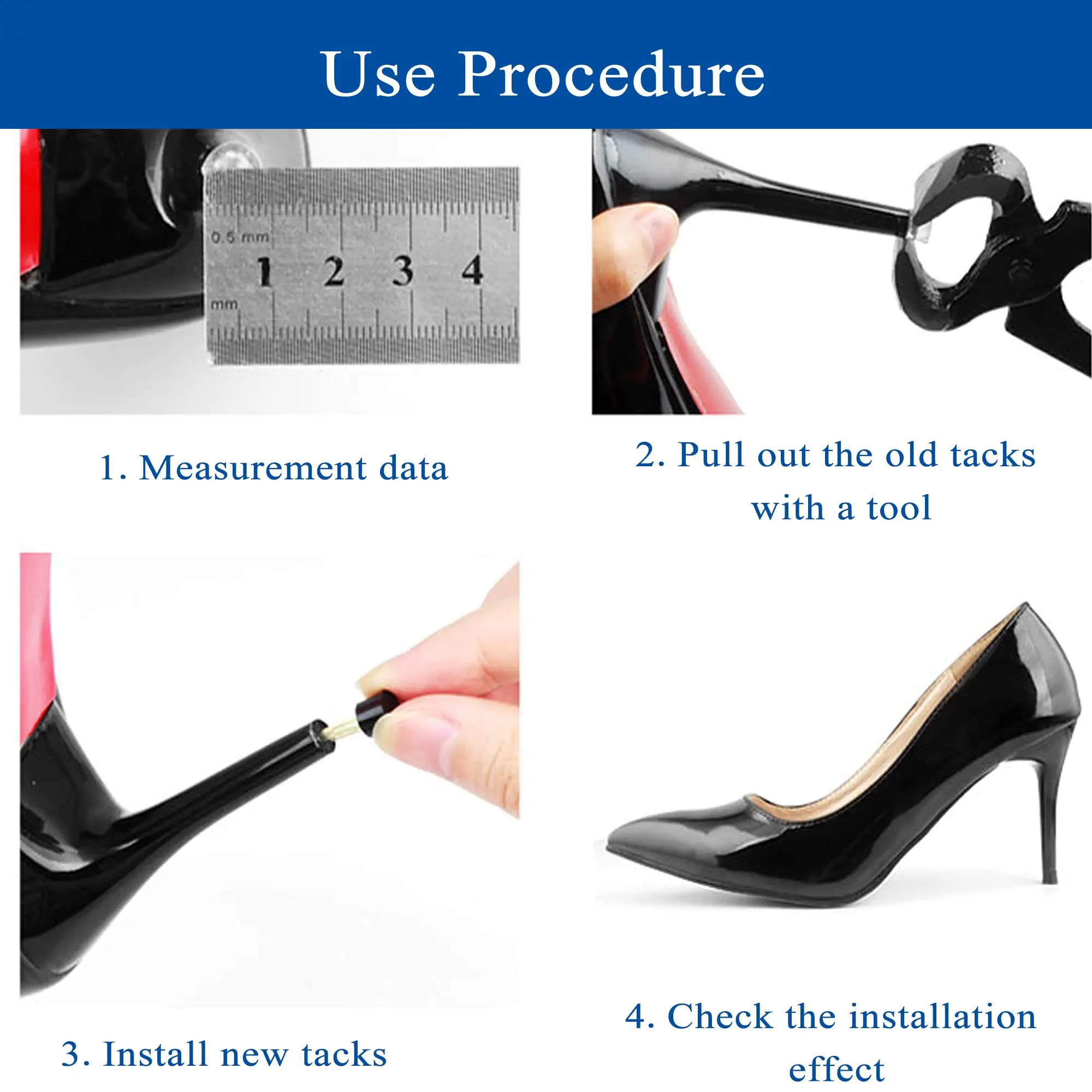 Use Procedure

0.5 mm
1 2 3 4
mm

1. Measurement data

2. Pull out the old tacks with a tool

3. Install new tacks

4. Check the installation effect